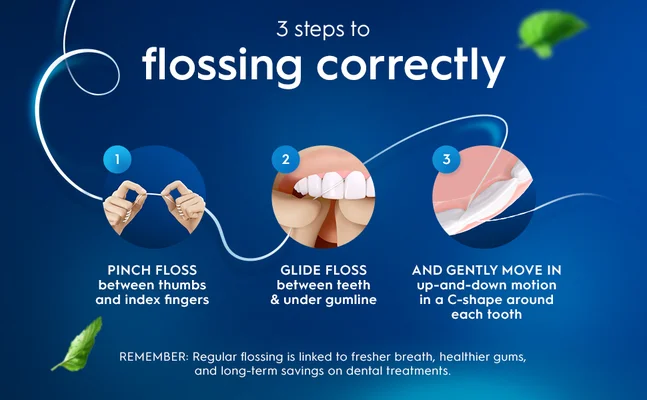 3 steps to
flossing correctly

1
PINCH FLOSS between thumbs and index fingers

2
GLIDE FLOSS between teeth & under gumline

3
AND GENTLY MOVE IN up-and-down motion in a C-shape around each tooth

REMEMBER: Regular flossing is linked to fresher breath, healthier gums, and long-term savings on dental treatments.